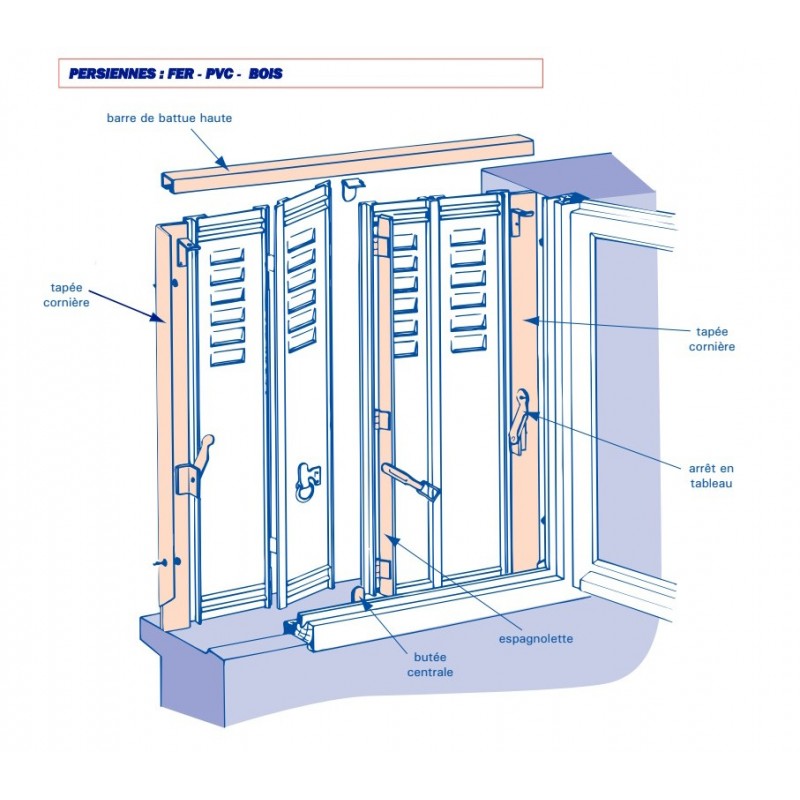 PERSIENNES : FER - PVC - BOIS

barre de battue haute

tapée cornière

tapée cornière

arrêt en tableau

espagnolette

butée centrale